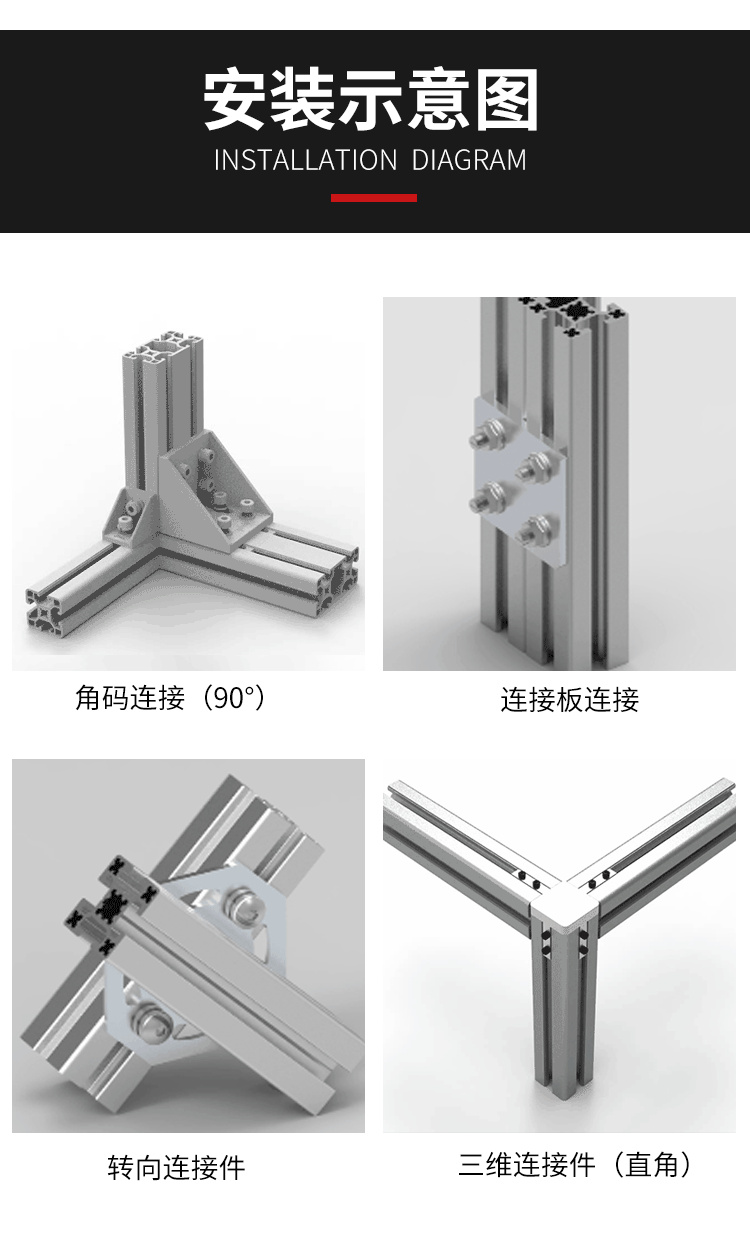 安装示意图
INSTALLATION DIAGRAM

角码连接（90°）

连接板连接

转向连接件

三维连接件（直角）